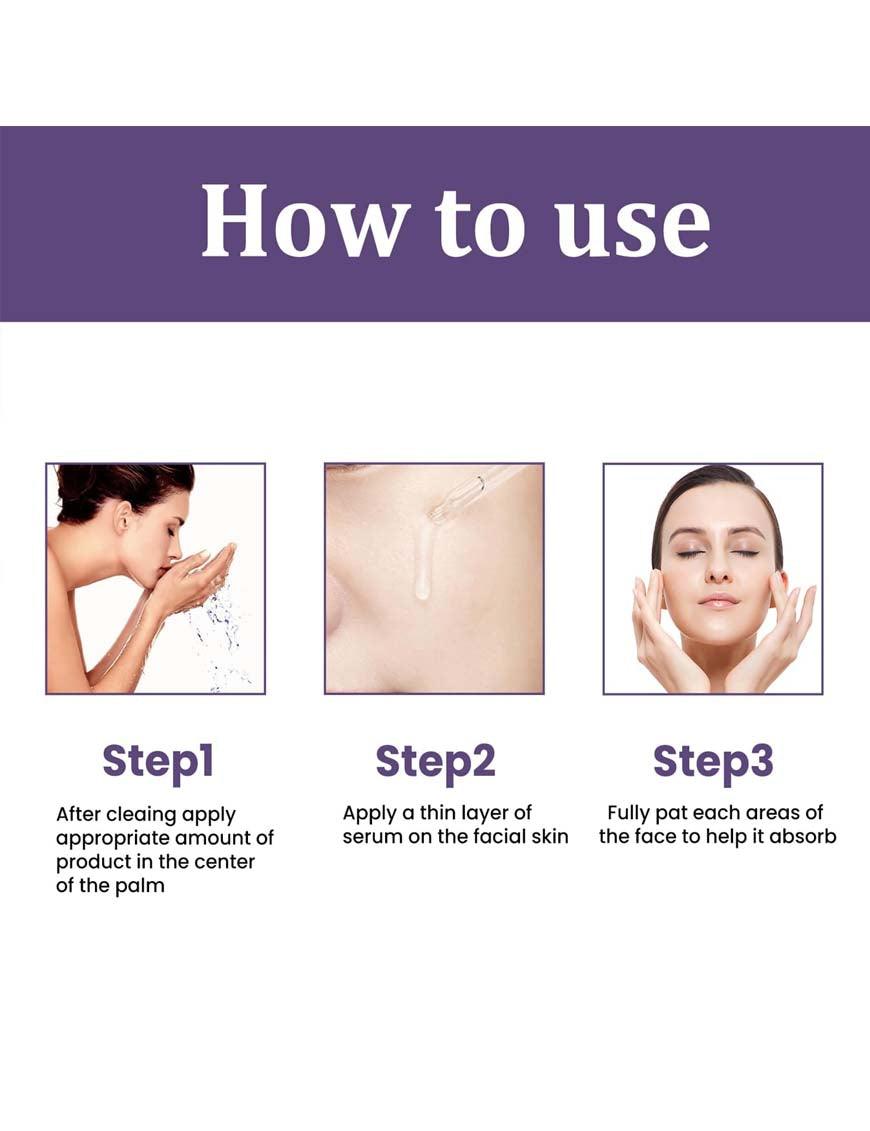 How to use

Step1

After cleaing apply appropriate amount of product in the center of the palm

Step2

Apply a thin layer of serum on the facial skin

Step3

Fully pat each areas of the face to help it absorb